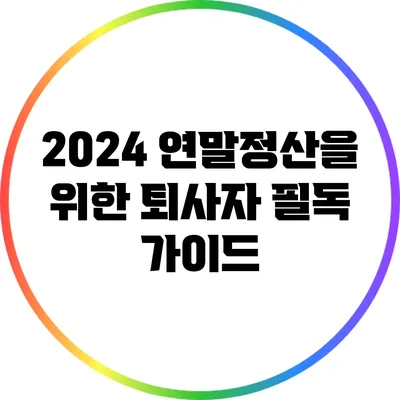 2024 연말정산을 위한 퇴사자 필독 가이드