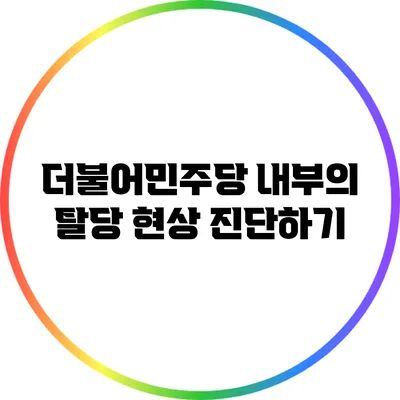 더불어민주당 내부의
탈당 현상 진단하기