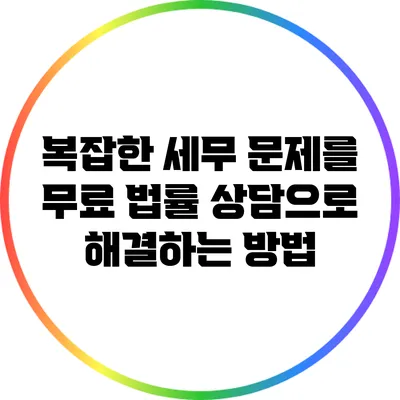 복잡한 세무 문제를 무료 법률 상담으로 해결하는 방법