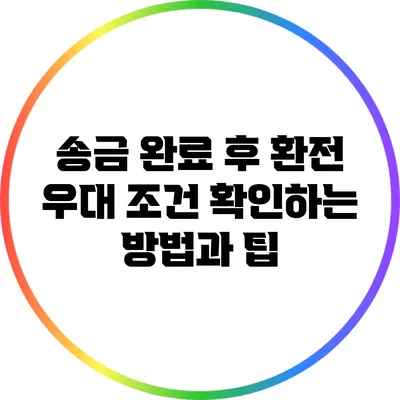 송금 완료 후 환전 우대 조건 확인하는 방법과 팁