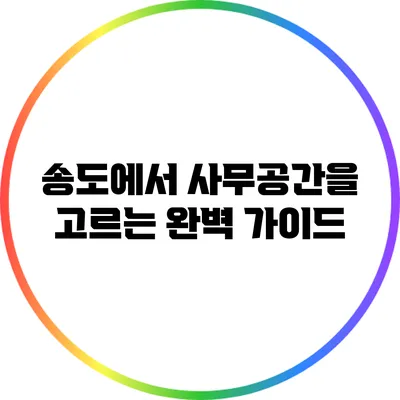 송도에서 사무공간을 고르는 완벽 가이드