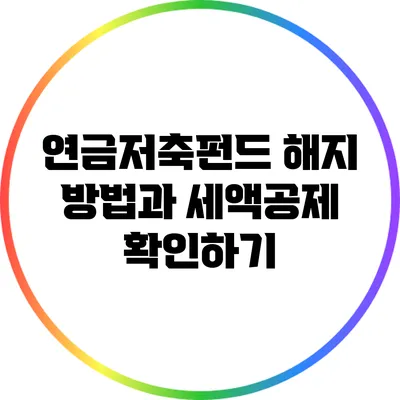 연금저축펀드 해지 방법과 세액공제 확인하기