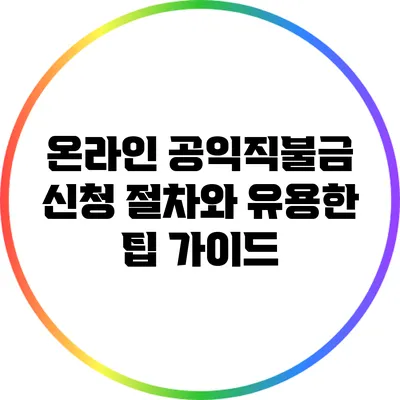 온라인 공익직불금 신청 절차와 유용한 팁 가이드