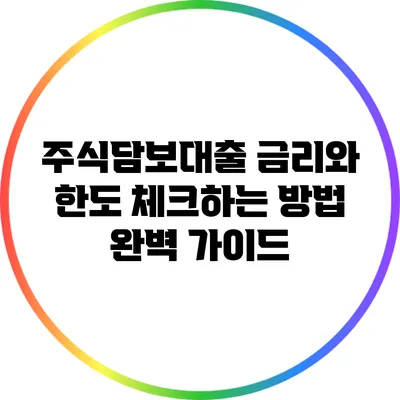 주식담보대출 금리와 한도 체크하는 방법 완벽 가이드