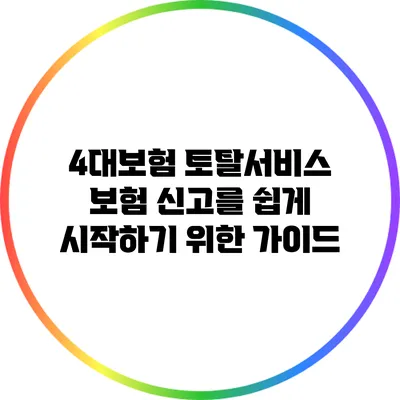 4대보험 토탈서비스 보험 신고를 쉽게 시작하기 위한 가이드