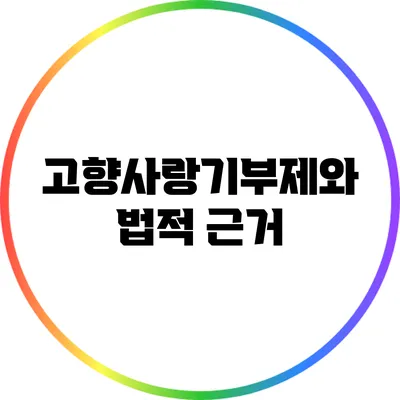 고향사랑기부제와 법적 근거