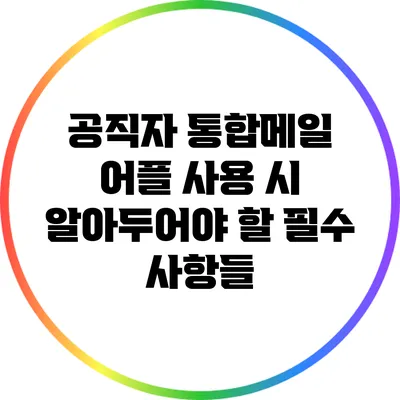 공직자 통합메일 어플 사용 시 알아두어야 할 필수 사항들