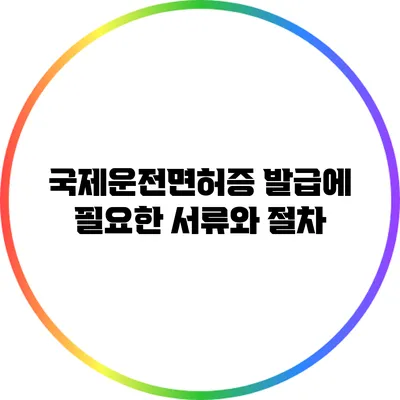 국제운전면허증 발급에 필요한 서류와 절차