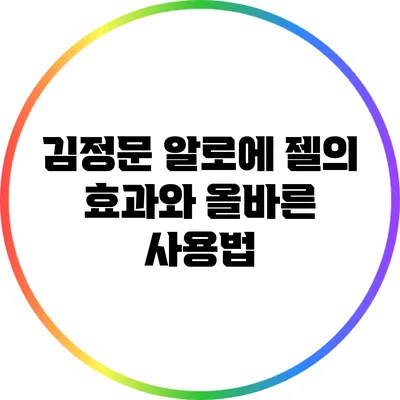 김정문 알로에 젤의 효과와 올바른 사용법