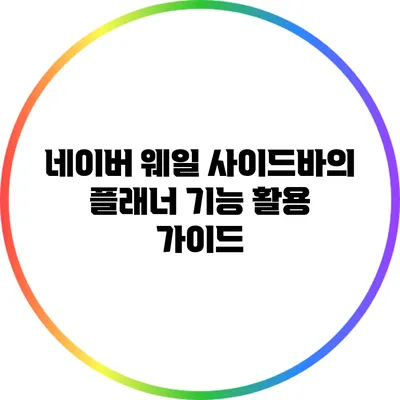 네이버 웨일 사이드바의 플래너 기능 활용 가이드