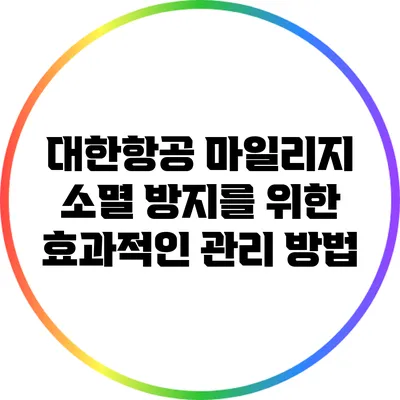 대한항공 마일리지 소멸 방지를 위한 효과적인 관리 방법