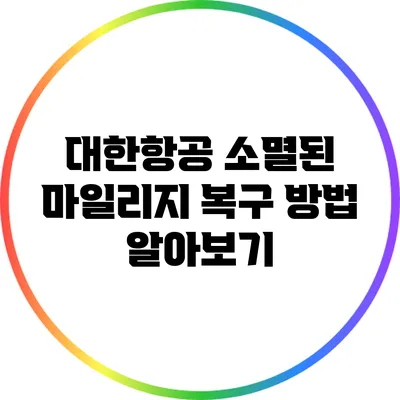 대한항공 소멸된 마일리지 복구 방법 알아보기