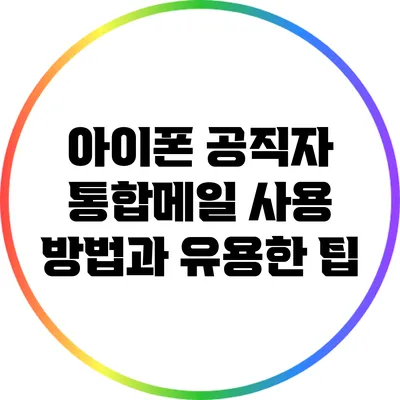 아이폰 공직자 통합메일 사용 방법과 유용한 팁