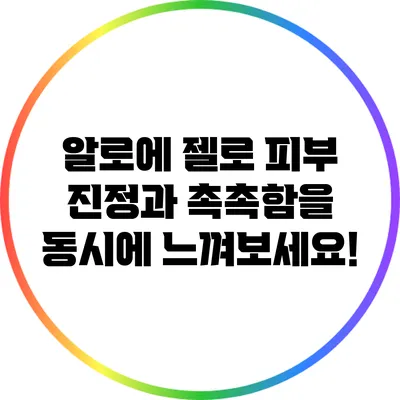 알로에 젤로 피부
진정과 촉촉함을
동시에 느껴보세요!