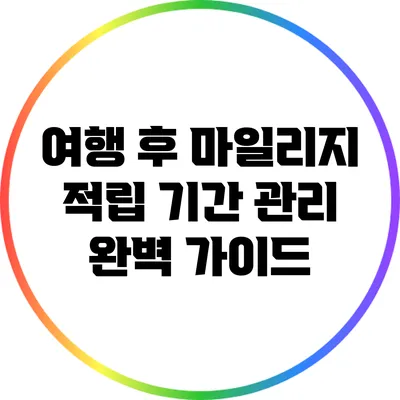 여행 후 마일리지
적립 기간 관리
완벽 가이드