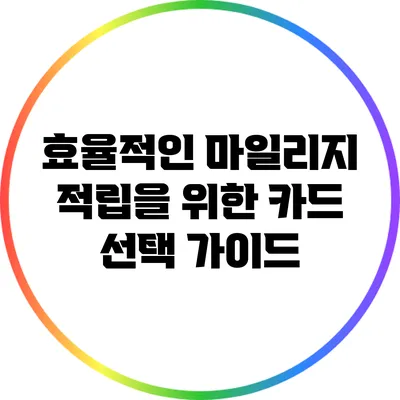 효율적인 마일리지 적립을 위한 카드 선택 가이드